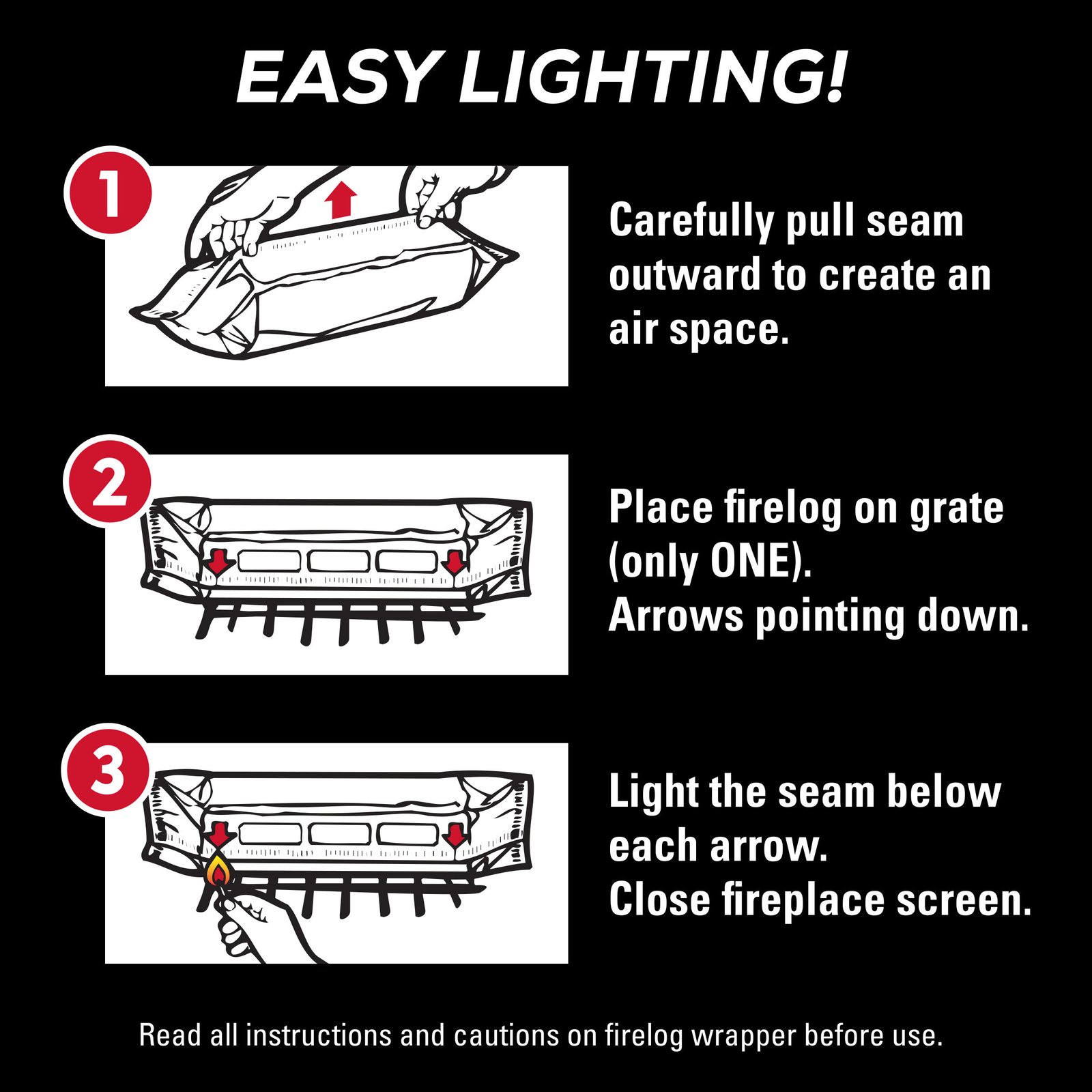 EASY LIGHTING!

1

Carefully pull seam outward to create an air space.

2

Place firelog on grate (only ONE).
Arrows pointing down.

3

Light the seam below each arrow.
Close fireplace screen.

Read all instructions and cautions on firelog wrapper before use.