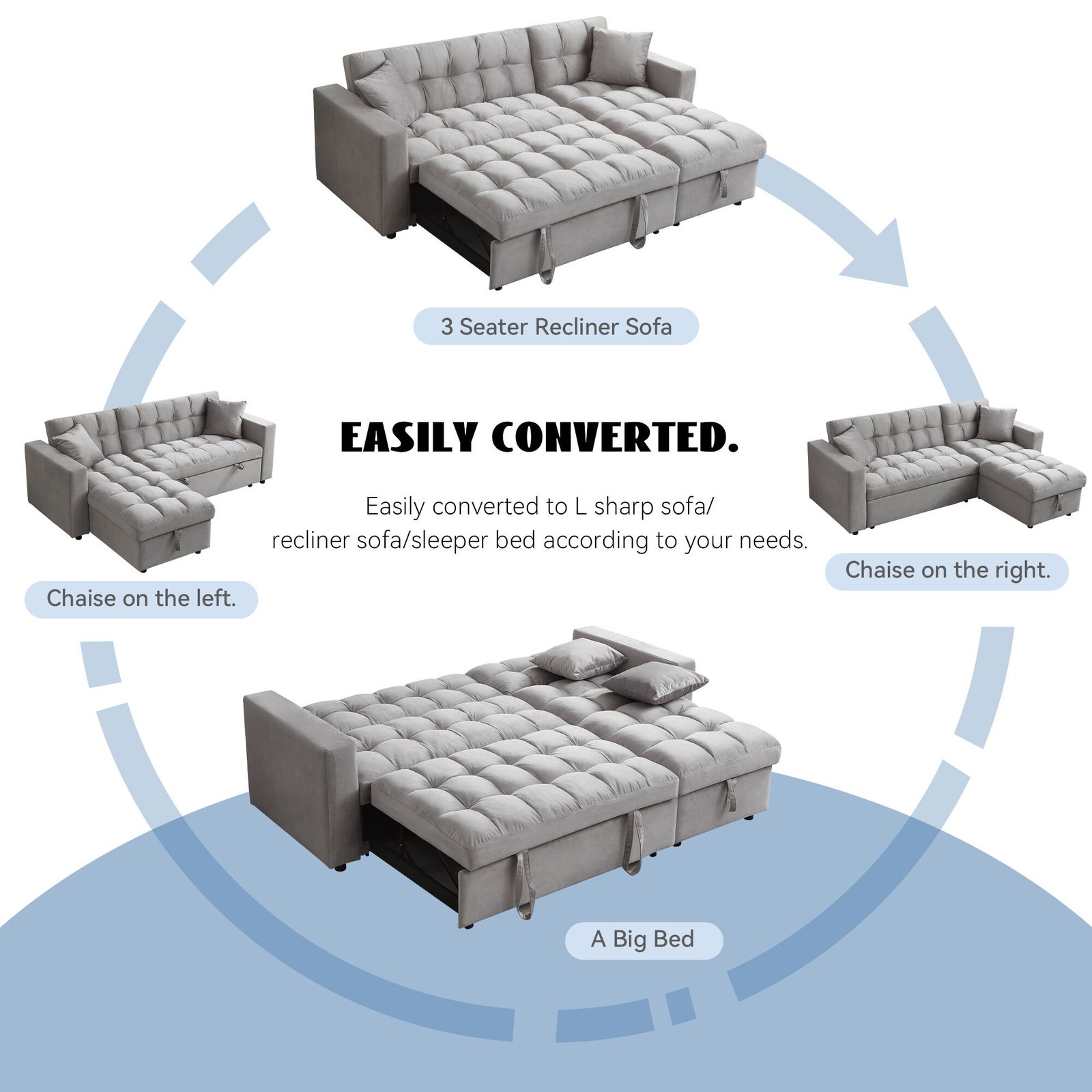 3 Seater Recliner Sofa

EASILY CONVERTED.

Easily converted to L sharp sofa/ recliner sofa/sleeper bed according to your needs.

Chaise on the left.

Chaise on the right.

A Big Bed